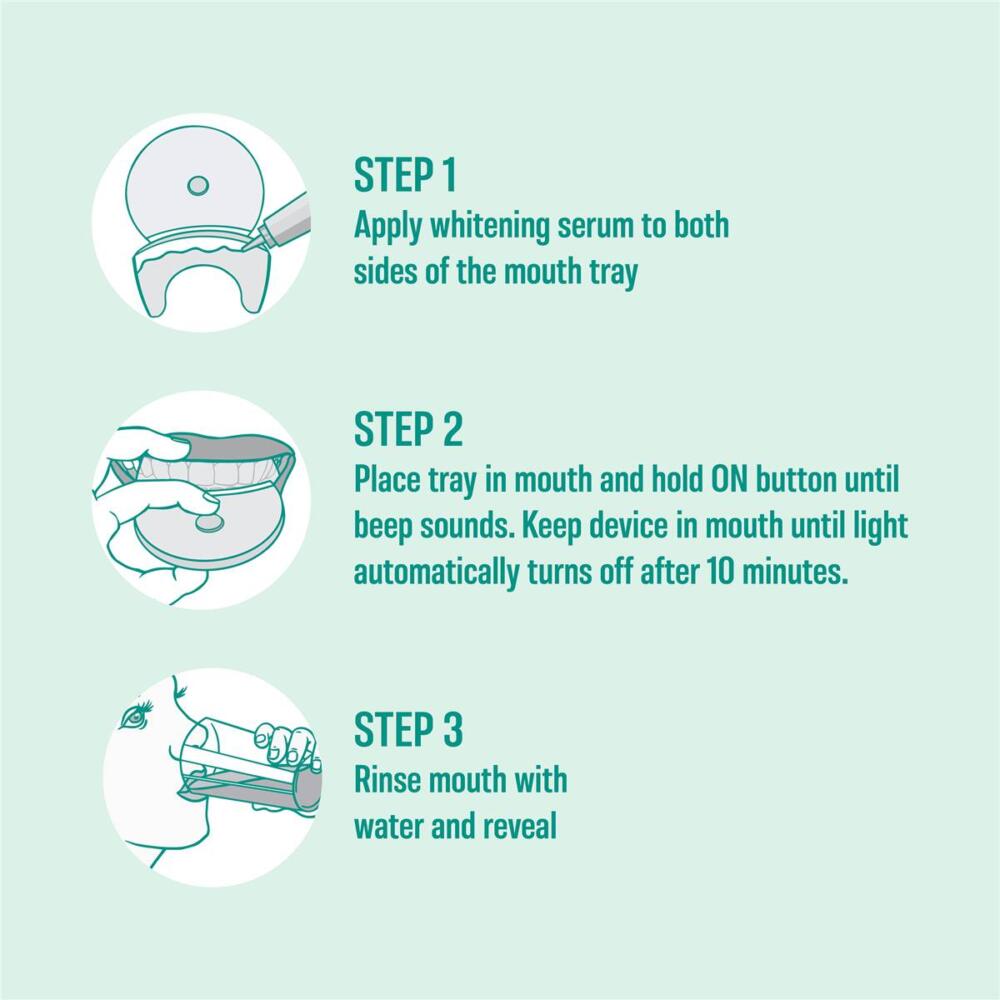 STEP 1
Apply whitening serum to both sides of the mouth tray

STEP 2
Place tray in mouth and hold ON button until beep sounds. Keep device in mouth until light automatically turns off after 10 minutes.

STEP 3
Rinse mouth with water and reveal