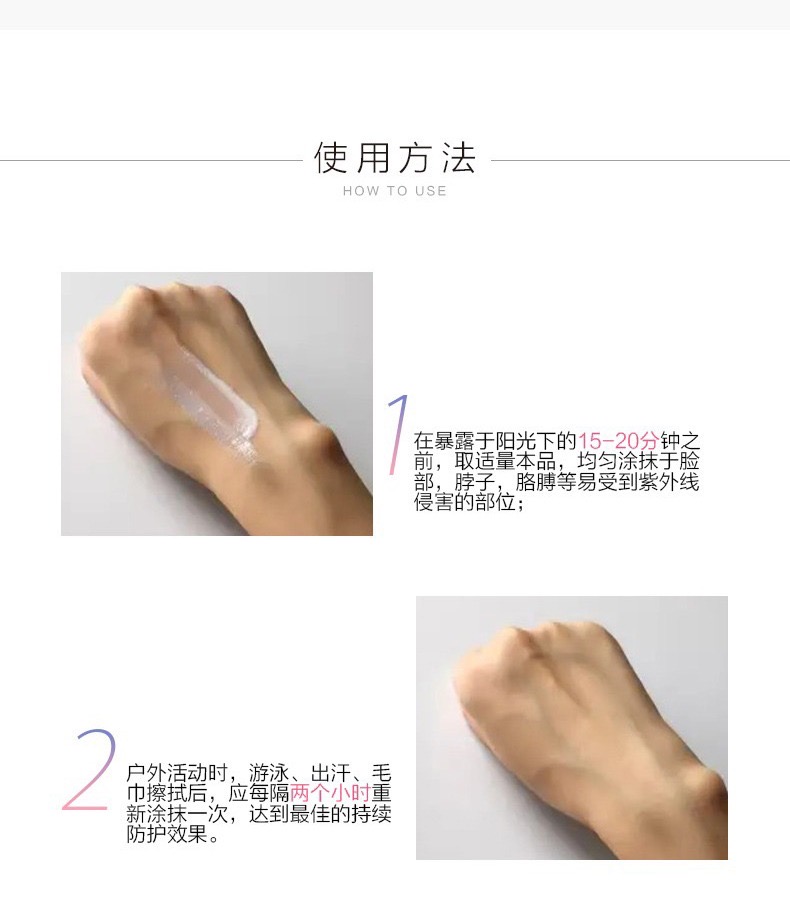 使用方法
HOW TO USE

1 在暴露于阳光下的15-20分钟之前，取适量本品，均匀涂抹于脸部，脖子，胳膊等易受到紫外线侵害的部位；

2 户外活动时，游泳、出汗、毛巾擦拭后，应每隔两个小时重新涂抹一次，达到最佳的持续防护效果。