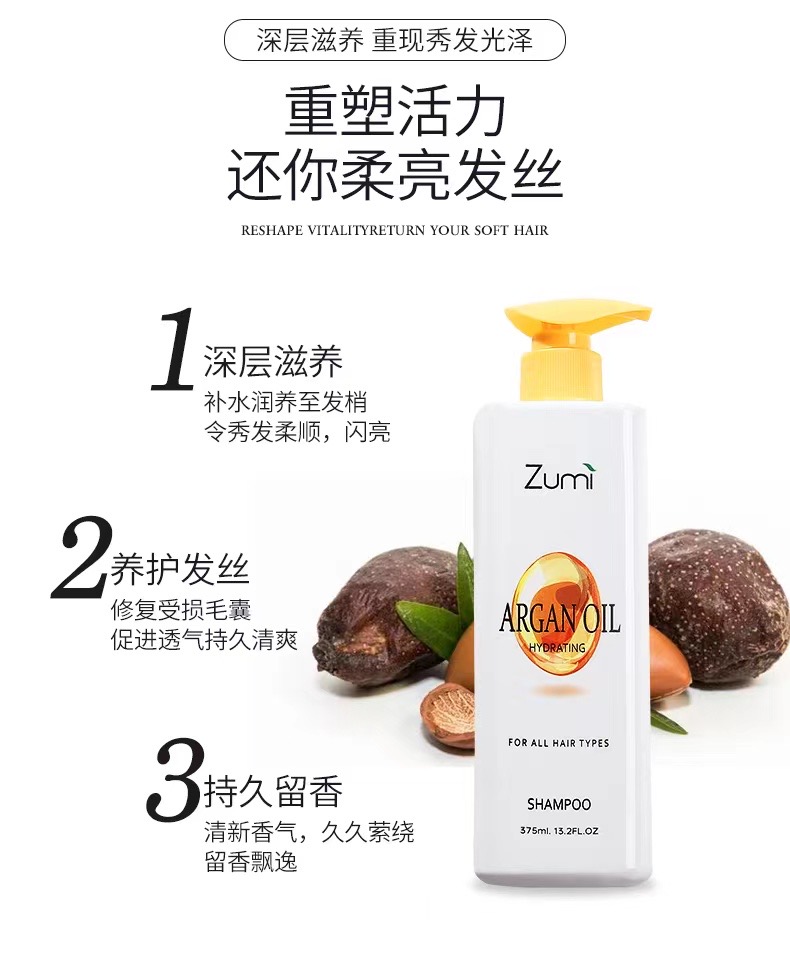 深层滋养 重现秀发光泽

重塑活力
还你柔亮发丝

RESHAPE VITALITYRETURN YOUR SOFT HAIR

1 深层滋养
补水润养至发梢
令秀发柔顺，闪亮

2 养护发丝
修复受损毛囊
促进透气持久清爽

3 持久留香
清新香气，久久萦绕
留香飘逸

Zumi

ARGAN OIL
HYDRATING

FOR ALL HAIR TYPES

SHAMPOO

375ml. 13.2FL.OZ