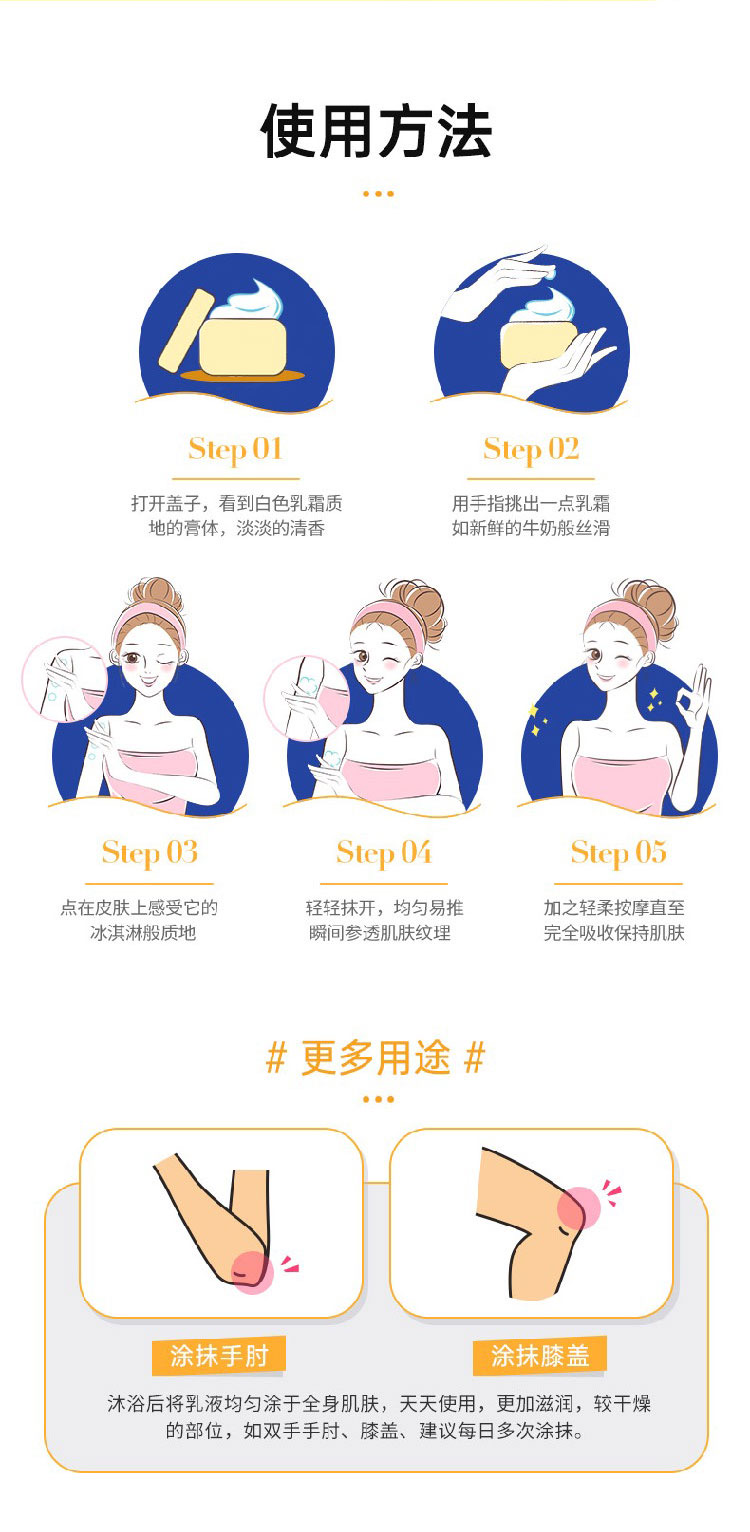 使用方法

Step 01

打开盖子，看到白色乳霜质地的膏体，淡淡的清香

Step 02

用手指挑出一点乳霜如新鲜的牛奶般丝滑

Step 03

点在皮肤上感受它的冰淇淋般质地

Step 04

轻轻抹开，均匀易推瞬间参透肌肤纹理

Step 05

加之轻柔按摩直至完全吸收保持肌肤

# 更多用途 #

涂抹手肘

涂抹膝盖

沐浴后将乳液均匀涂于全身肌肤，天天使用，更加滋润，较干燥的部位，如双手手肘、膝盖、建议每日多次涂抹。